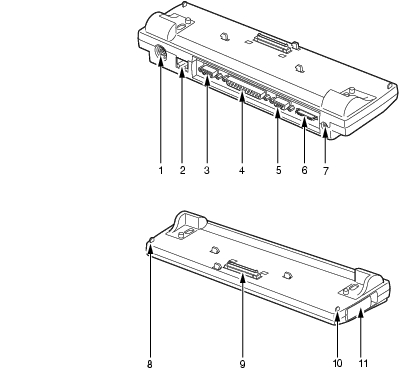 1 2 3 4 5 6 7

8 9 10 11