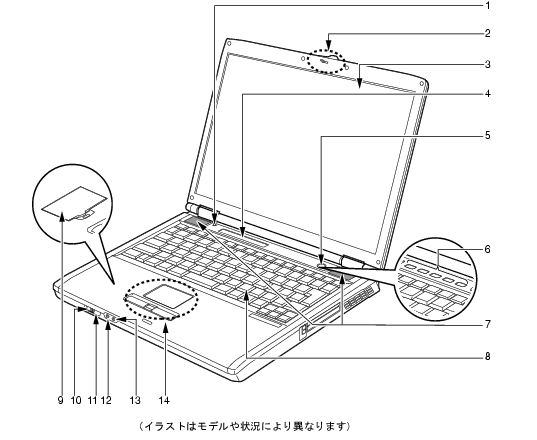 1
2
3
4
5
6
7
8
9 10 11 12 13 14

（イラストはモデルや状況により異なります）