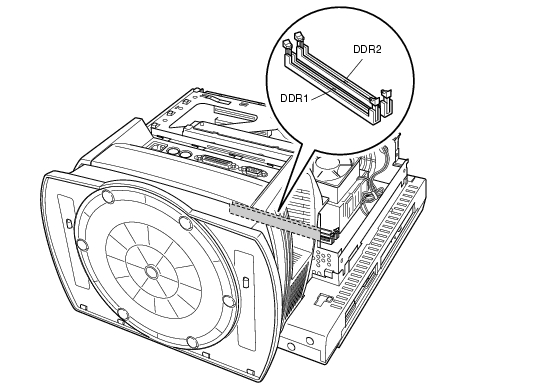 DDR2
DDR1