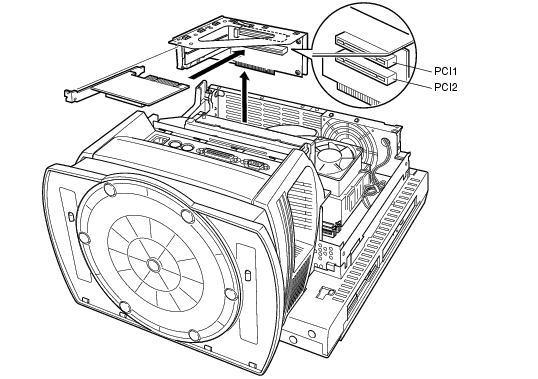 PCI1
PCI2