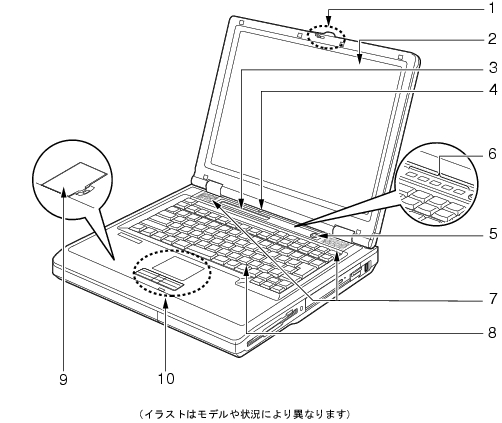 1
2
3
4
6
5
7
8
9
10

（イラストはモデルや状況により異なります）