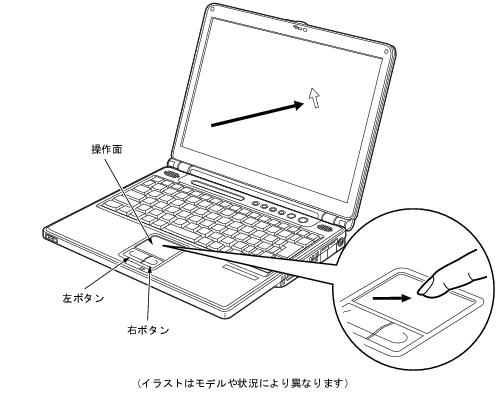 操作面

左ボタン

右ボタン

（イラストはモデルや状況により異なります）