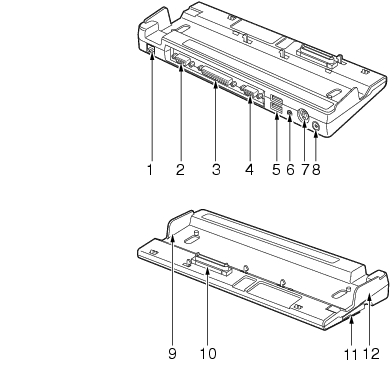 1 2 3 4 5 6 7 8

9 10 11 12