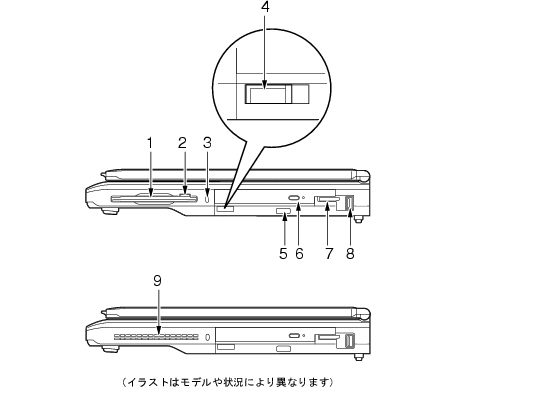 4
1 2 3
5 6 7 8
9
（イラストはモデルや状況により異なります）