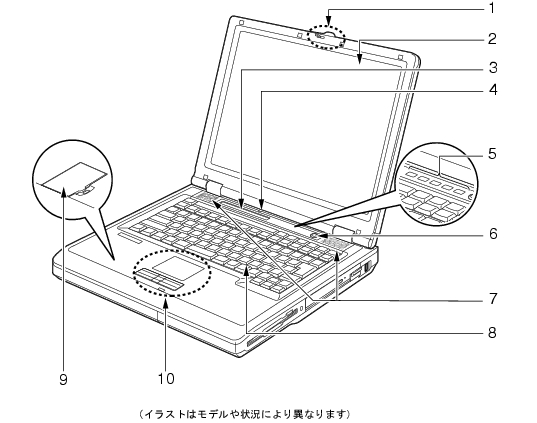 1
2
3
4
5
6
7
8
9
10

（イラストはモデルや状況により異なります）