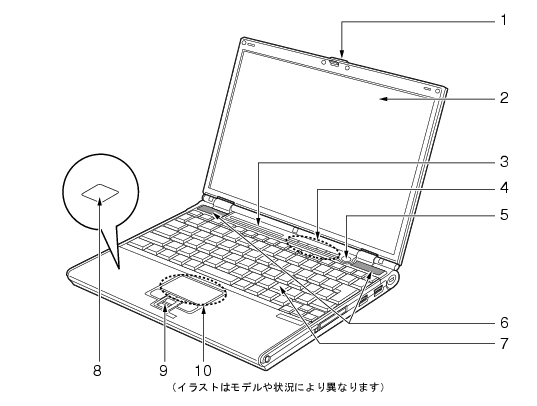 1
2
3
4
5
6
7
8
9
10
(イラストはモデルや状況により異なります)