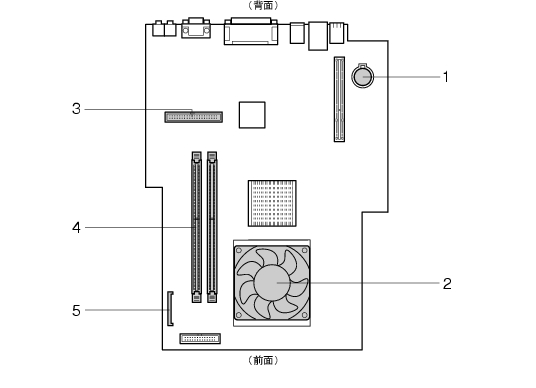 （背面）

1

3

4

2

5

（前面）