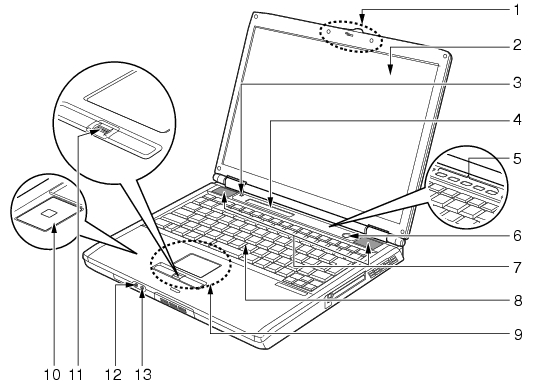 1
2
3
4
5
6
7
8
9
10 11 12 13