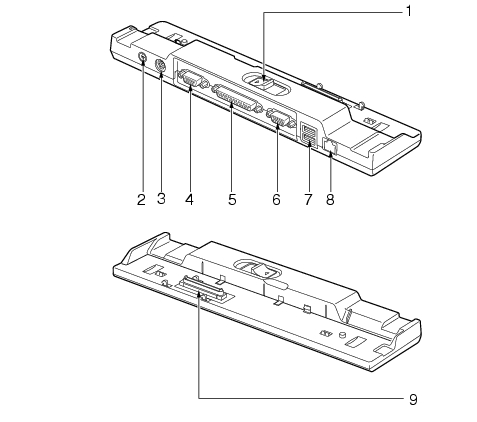 1

2 3 4 5 6 7 8

9