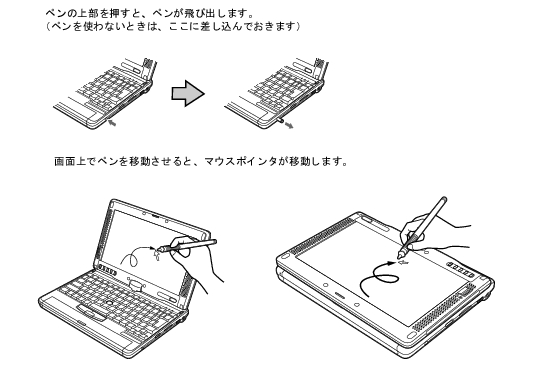 ペンの上部を押すと、ペンが飛び出します。
（ペンを使わないときは、ここに差し込んでおきます）

画面上でペンを移動させると、マウスポインタが移動します。