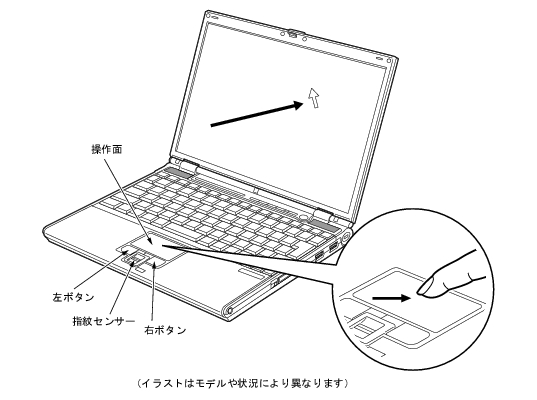 操作面

左ボタン

指紋センサー

右ボタン

（イラストはモデルや状況により異なります）