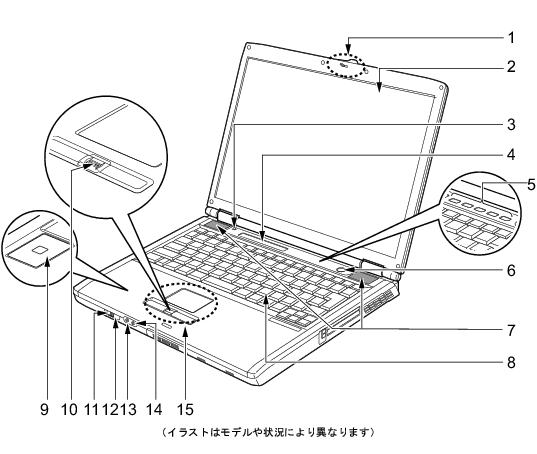 1
2
3
4
5
6
7
8
9 10 11 12 13 14 15
（イラストはモデルや状況により異なります）