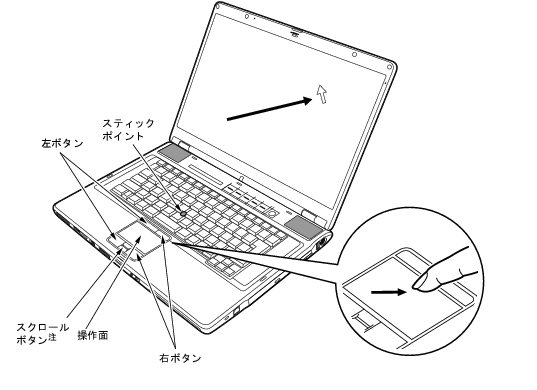 スティック
ポイント

左ボタン

スクロール
ボタン注

操作面

右ボタン