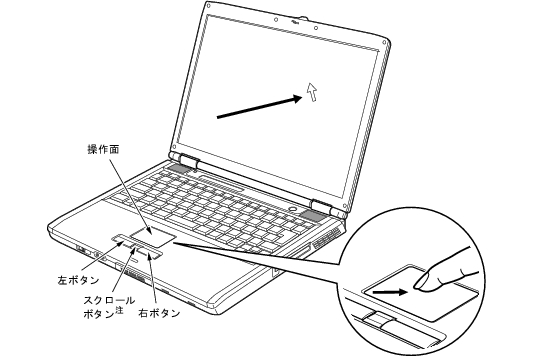 操作面

左ボタン

スクロールボタン注

右ボタン