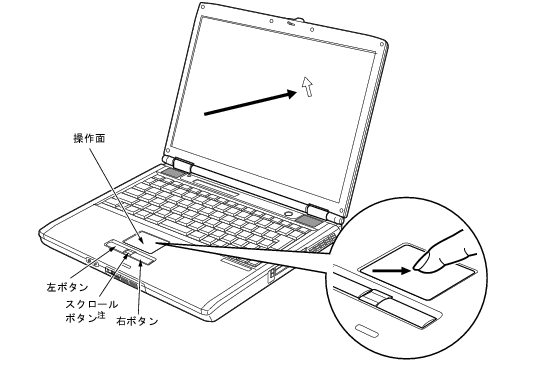 操作面

左ボタン

スクロールボタン注

右ボタン