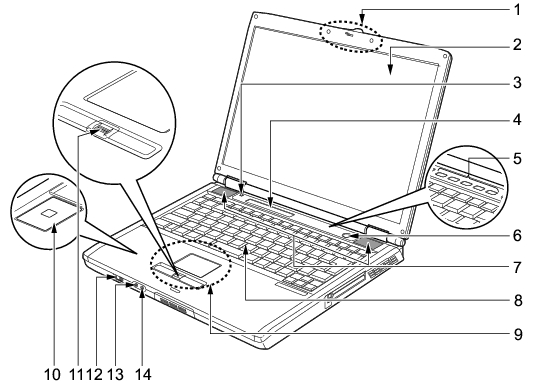 1
2
3
4
5
6
7
8
9
10 11 12 13 14