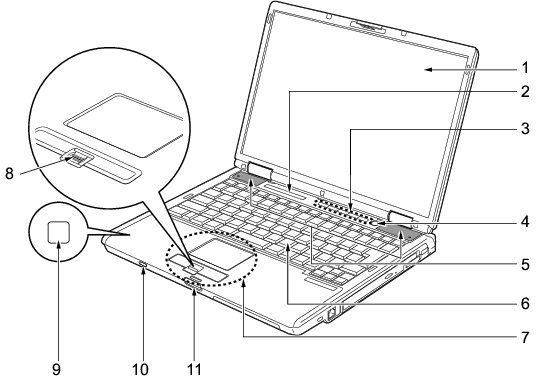 1
2
3
4
5
6
7
8
9
10
11