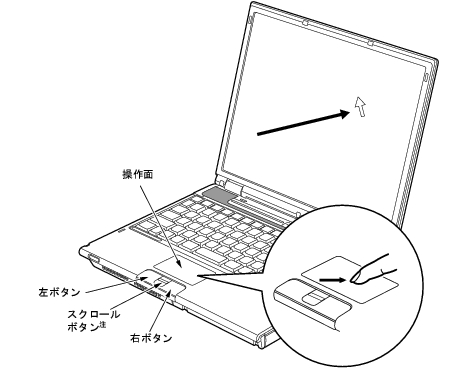 操作面

左ボタン

スクロールボタン注

右ボタン