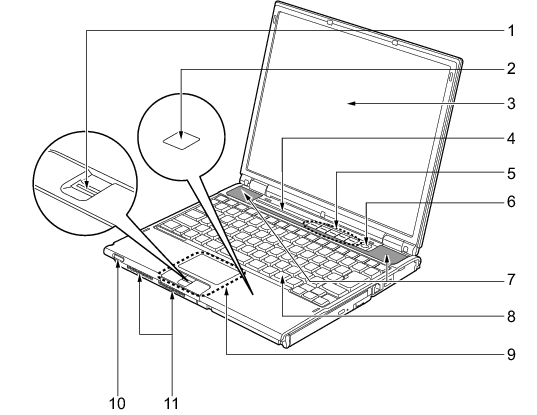 1
2
3
4
5
6
7
8
9
10
11