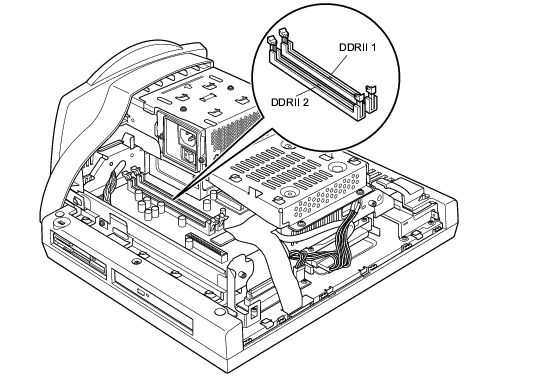 DDRII 1
DDRII 2