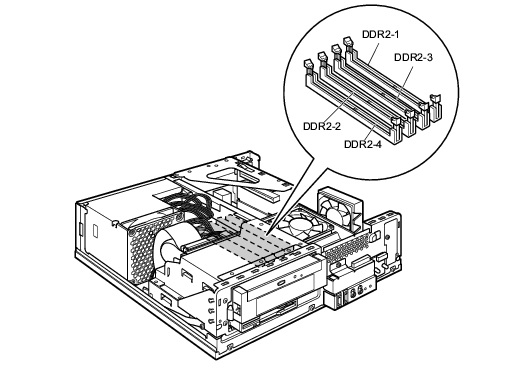 DDR2-1
DDR2-3
DDR2-2
DDR2-4