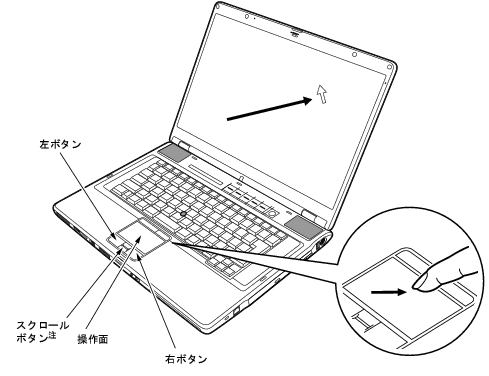 左ボタン

スクロールボタン注

操作面

右ボタン