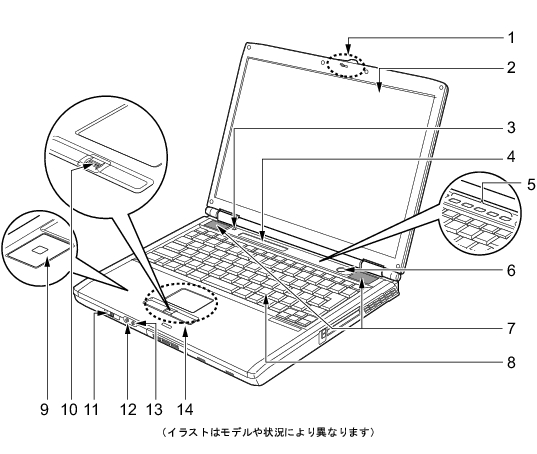 1
2
3
4
5
6
7
8
9 10 11 12 13 14
（イラストはモデルや状況により異なります）