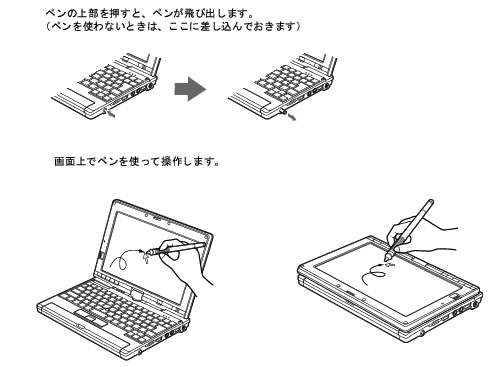 ペンの上部を押すと、ペンが飛び出します。
（ペンを使わないときは、ここに差し込んでおきます）

画面上でペンを使って操作します。