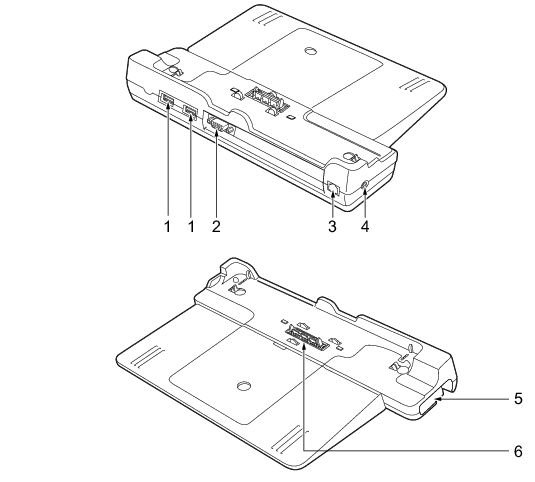 1 1 2 3 4

5

6