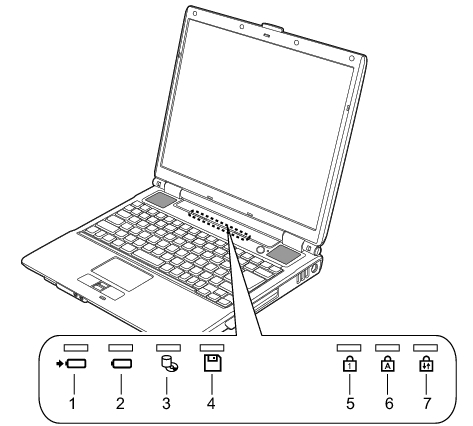 1
2
3
4
5
6
7