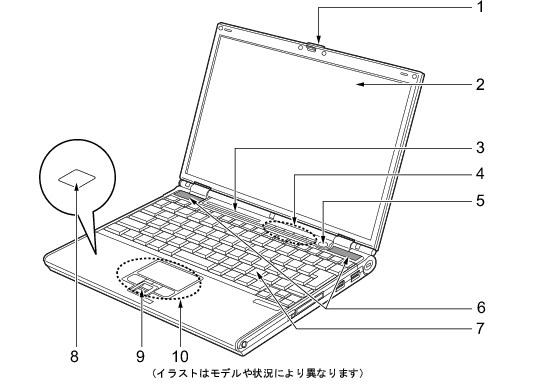 1
2
3
4
5
6
7
8
9
10
（イラストはモデルや状況により異なります）