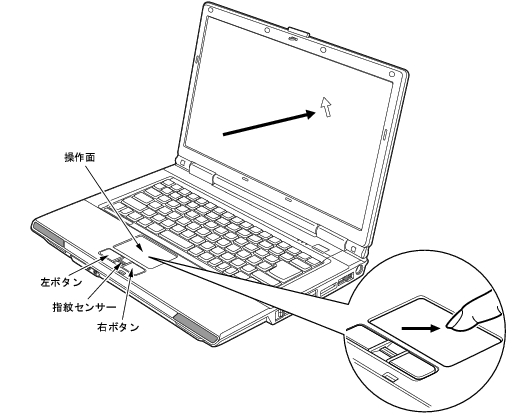 操作面

左ボタン

指紋センサー

右ボタン