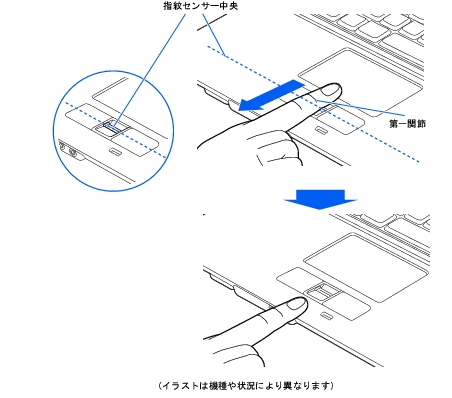 指紋センサー中央

第一関節

（イラストは機種や状況により異なります）