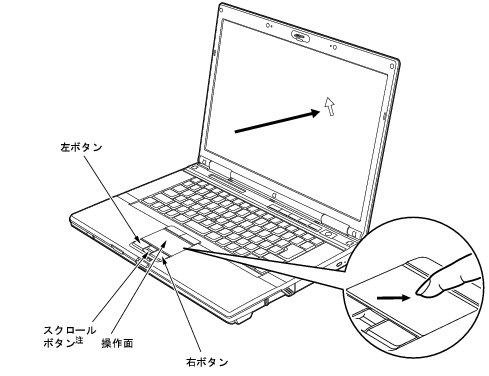 左ボタン

スクロールボタン注

操作面

右ボタン