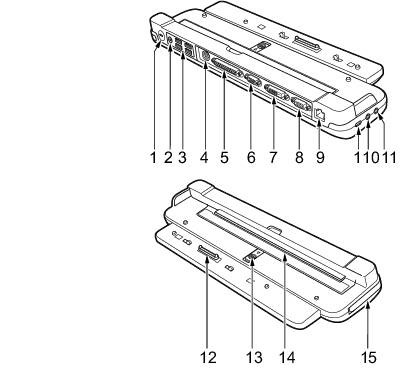 1 2 3 4 5 6 7 8 9 1 10 11

12 13 14 15