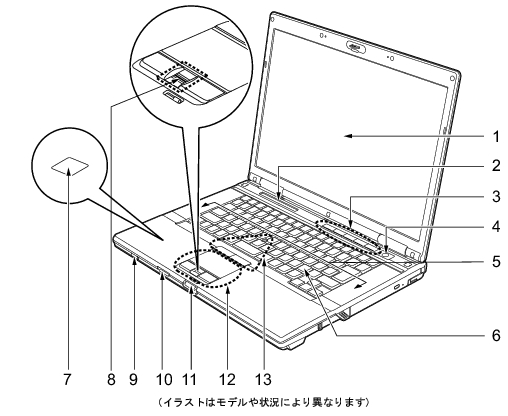 1
2
3
4
5
6
7 8 9 10 11 12 13
（イラストはモデルや状況により異なります）