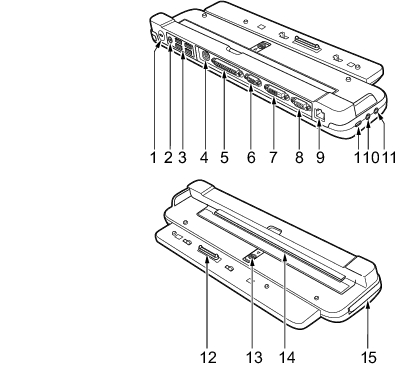 1 2 3 4 5 6 7 8 9 11 10 11

12 13 14 15