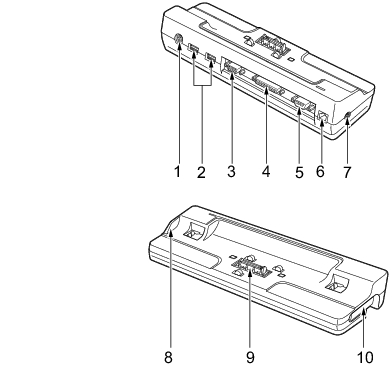 1 2 3 4 5 6 7

8 9 10