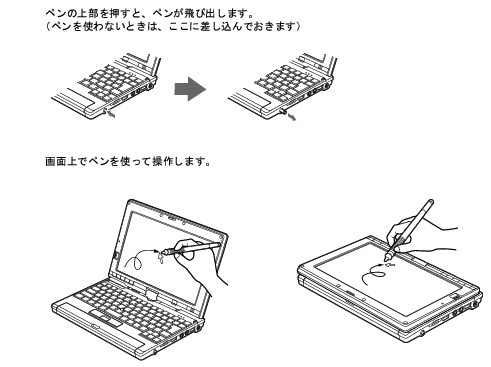 ペンの上部を押すと、ペンが飛び出します。
（ペンを使わないときは、ここに差し込んでおきます）

画面上でペンを使って操作します。