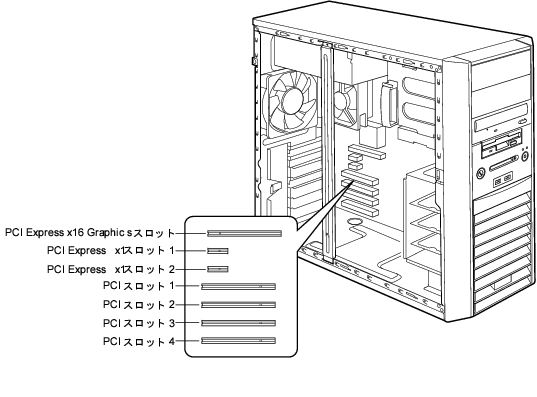 PCI Express x16 Graphic sスロット
PCI Express x1スロット 1
PCI Express x1スロット 2
PCI スロット 1
PCI スロット 2
PCI スロット 3
PCI スロット 4