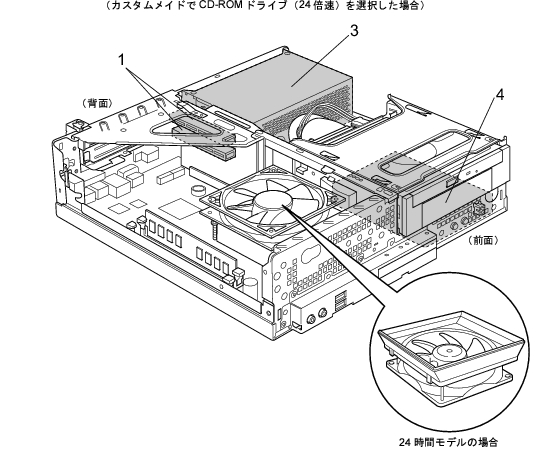 （カスタムメイドで CD-ROM ドライブ（24 倍速）を選択した場合）

3

1

（背面）

4

（前面）

24 時間モデルの場合