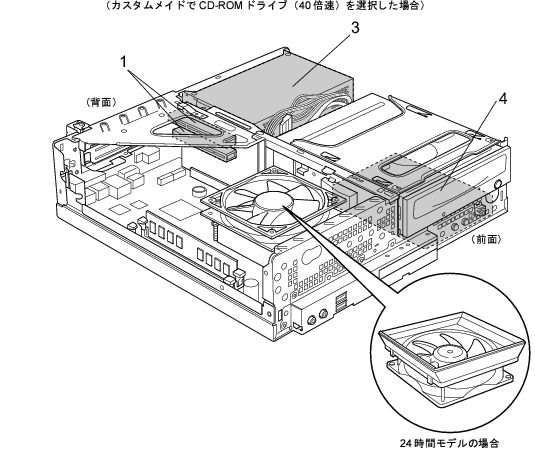 （カスタムメイドで CD-ROM ドライブ（40 倍速）を選択した場合）

3

1

（背面）

4

（前面）

24 時間モデルの場合