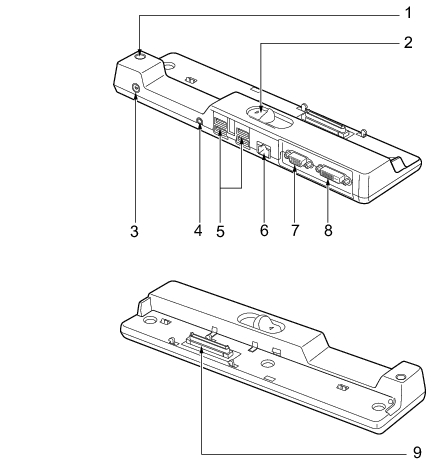 1
2
3
4
5
6
7
8
9