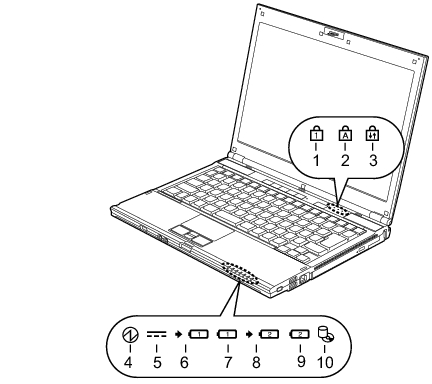 1
A
1 2 3

1 1 2 2
4 5 6 7 8 9 10