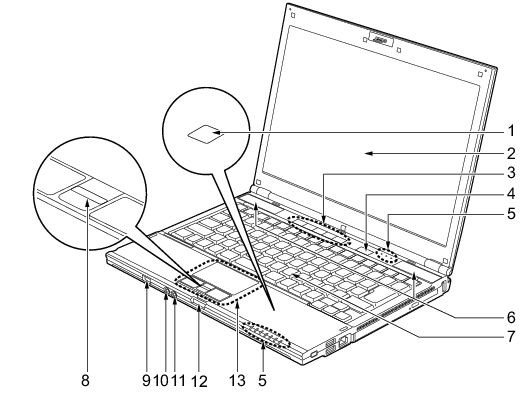 1
2
3
4
5
6
7
8
9
10
11
12
13
5