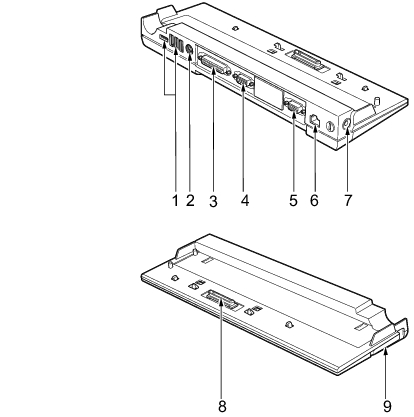 1 2 3 4 5 6 7

8

9