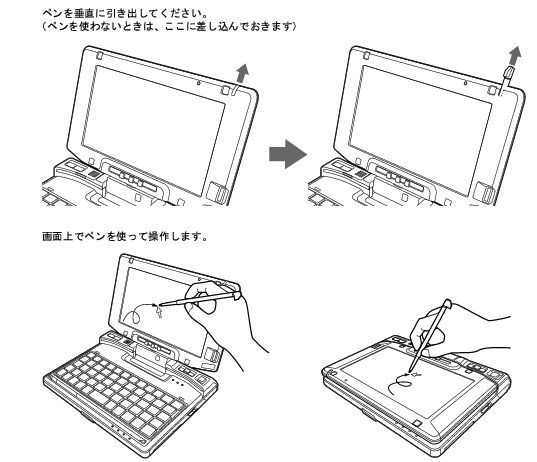 ペンを垂直に引き出してください。
（ペンを使わないときは、ここに差し込んでおきます）

画面上でペンを使って操作します。