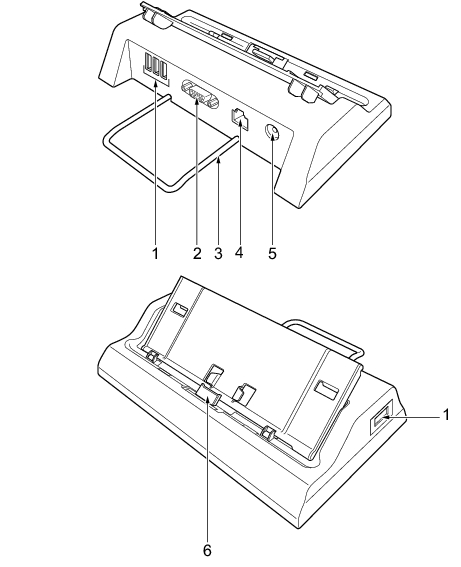 1 2 3 4 5

1

6