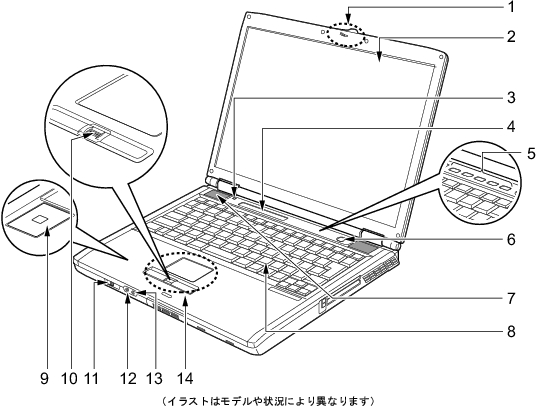 1
2
3
4
5
6
7
8
9 10 11 12 13 14
（イラストはモデルや状況により異なります）