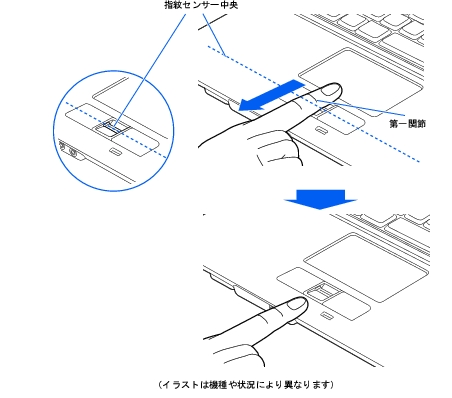 指紋センサー中央

第一関節

（イラストは機種や状況により異なります）